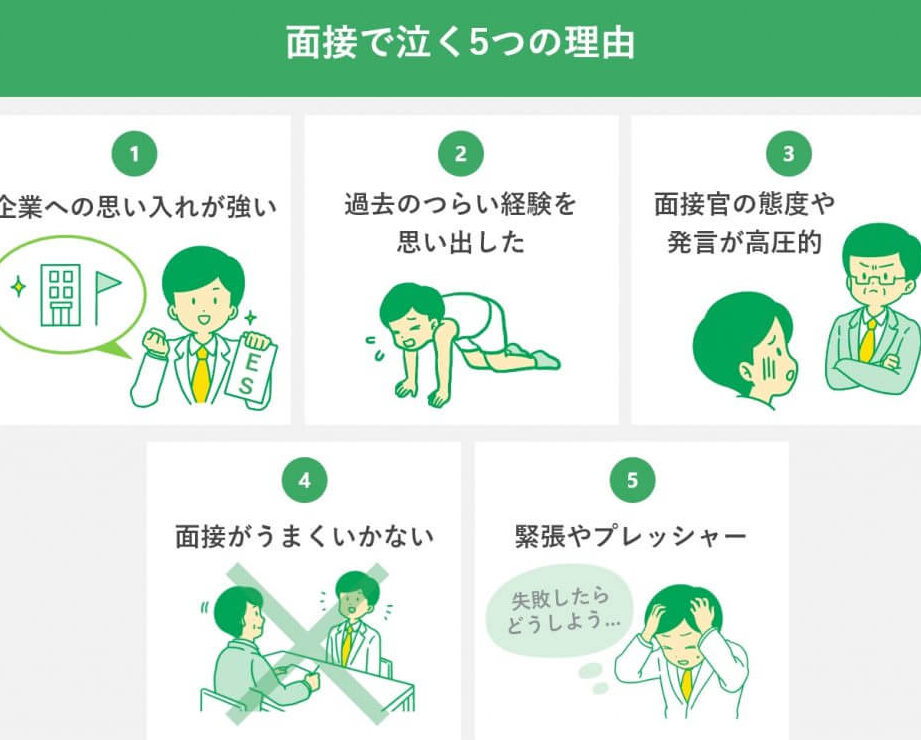 面接で泣く5つの理由

1
企業への思い入れが強い

ES

2
過去のつらい経験を思い出した

3
面接官の態度や発言が高圧的

4
面接がうまくいかない

5
緊張やプレッシャー

失敗したらどうしよう…