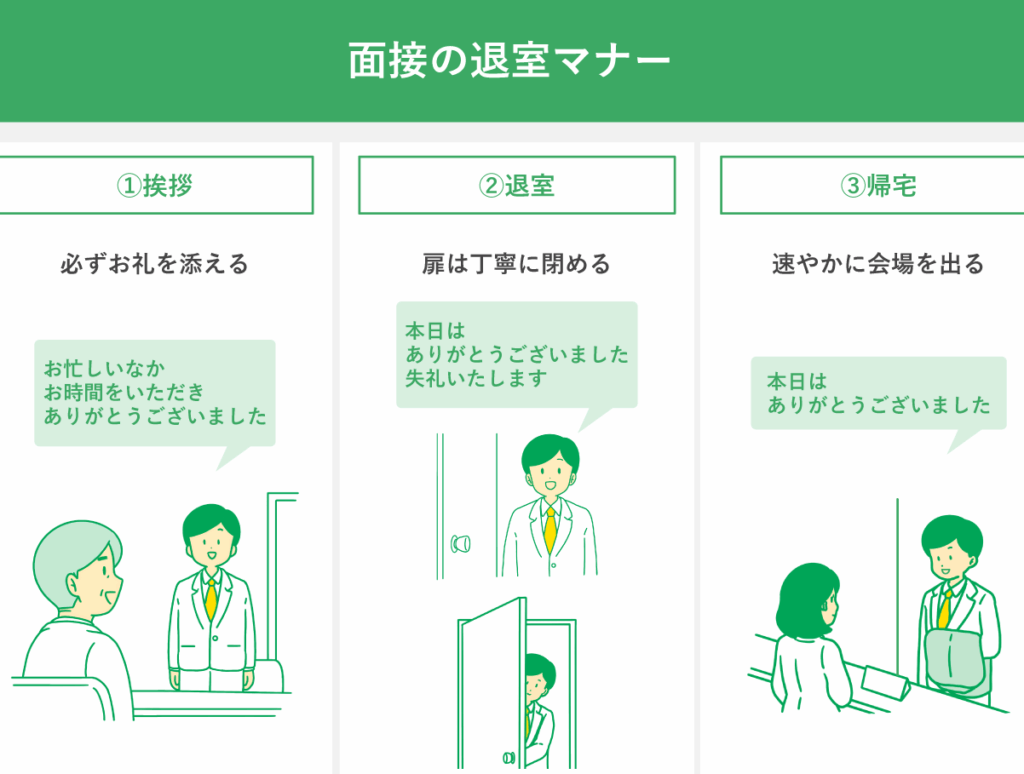 面接の退室マナー

①挨拶

必ずお礼を添える

お忙しいなか
お時間をいただき
ありがとうございました

②退室

扉は丁寧に閉める

本日は
ありがとうございました
失礼いたします

③帰宅

速やかに会場を出る

本日は
ありがとうございました