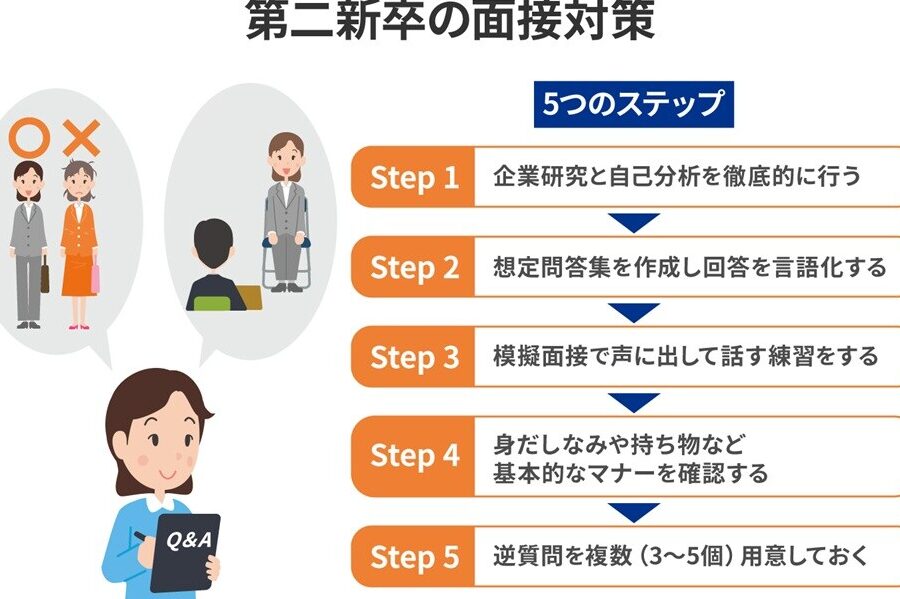 第二新卒の面接対策

○ ×

Q&A

5つのステップ

Step 1 企業研究と自己分析を徹底的に行う

Step 2 想定問答集を作成し回答を言語化する

Step 3 模擬面接で声に出して話す練習をする

Step 4 身だしなみや持ち物など基本的なマナーを確認する

Step 5 逆質問を複数（3〜5個）用意しておく